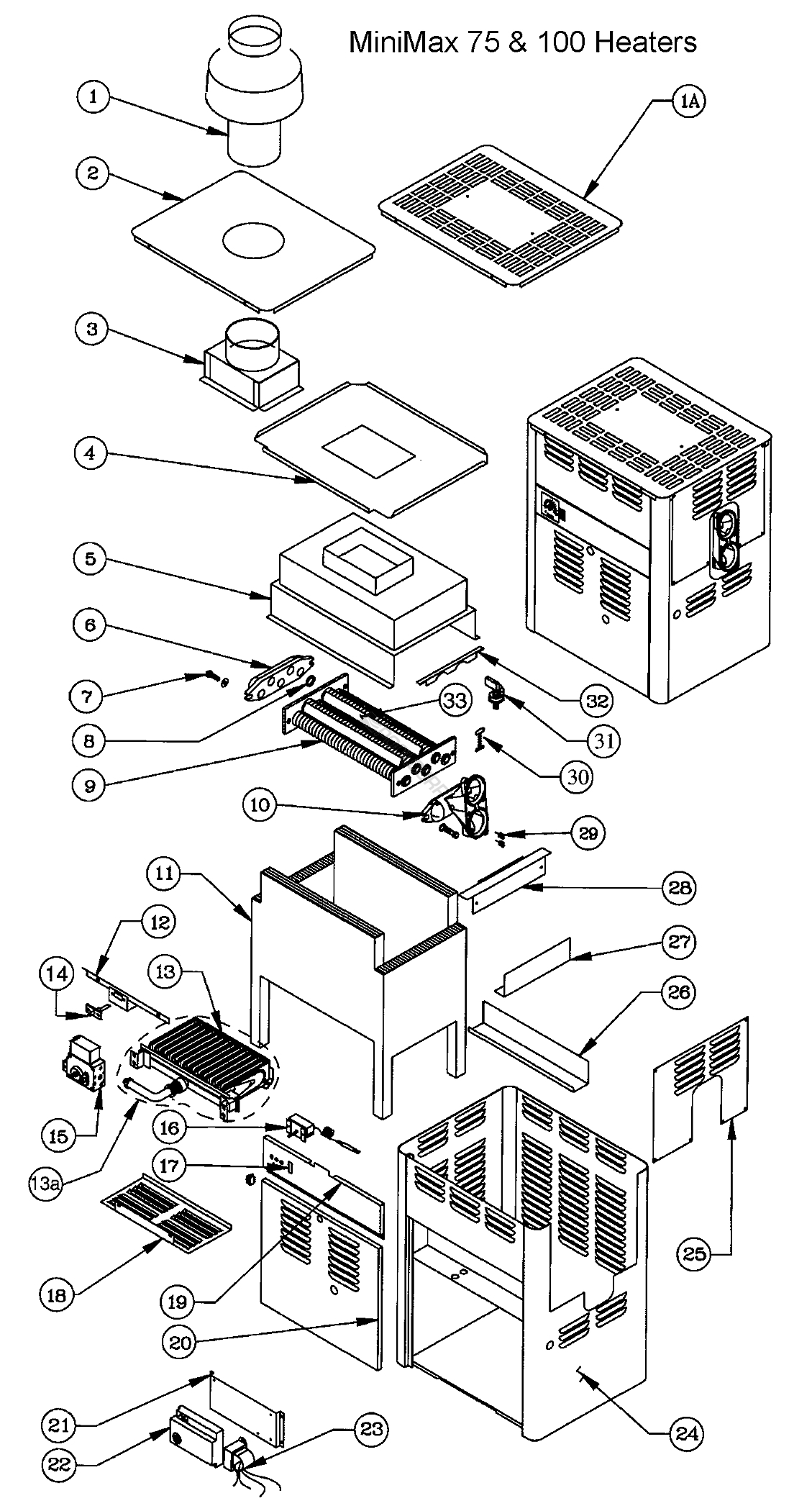 MiniMax 75 & 100 Heaters

1
1A
2
3
4
5
6
7
8
9
33
32
31
30
10
29
11
28
12
27
14
13
26
15
16
13a
17
18
19
20
25
21
22
23
24